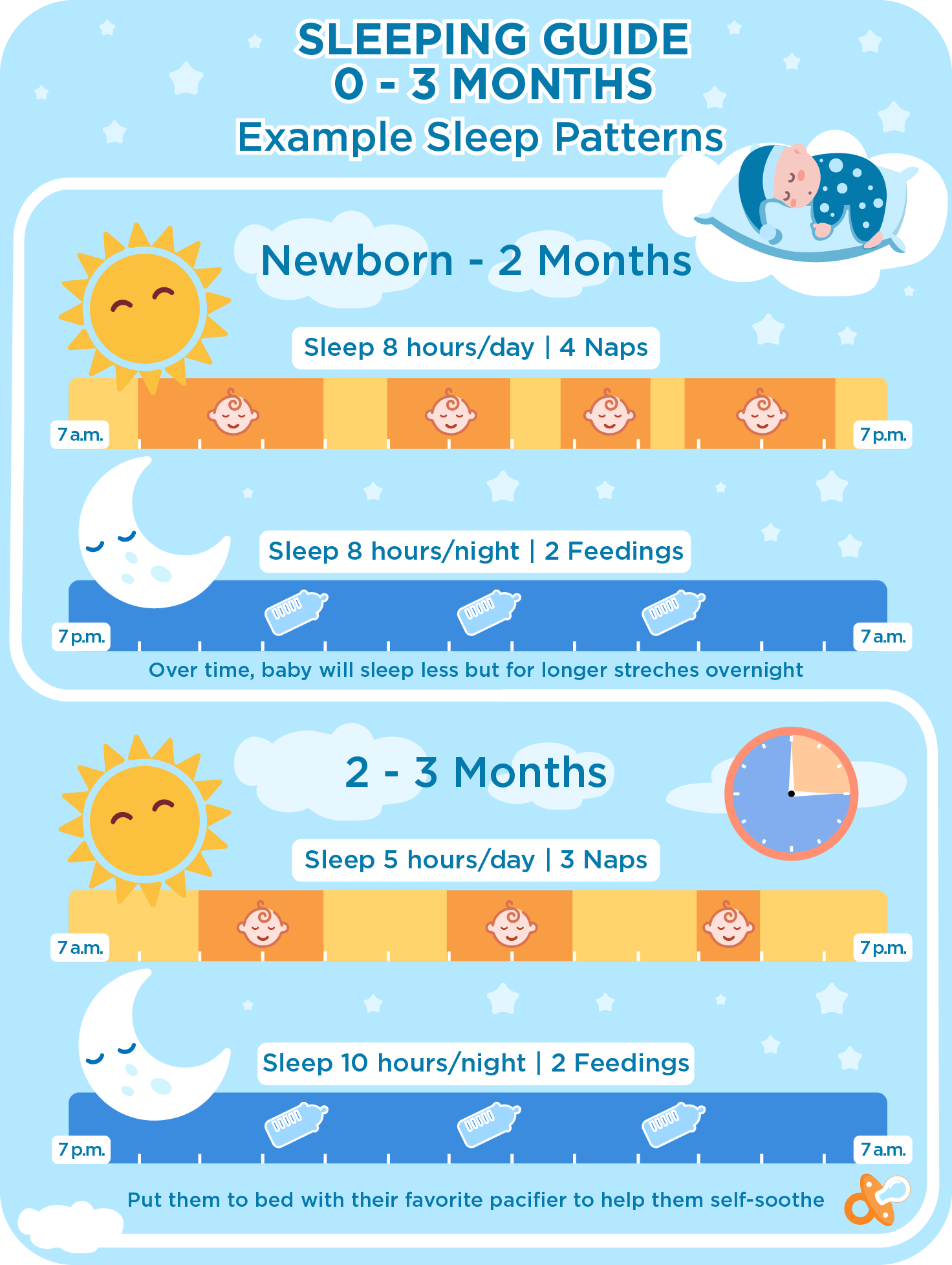 SLEEPING GUIDE
0 - 3 MONTHS
Example Sleep Patterns

Newborn - 2 Months

Sleep 8 hours/day | 4 Naps

7 a.m.

7 p.m.

Sleep 8 hours/night | 2 Feedings

7 p.m.

7 a.m.

Over time, baby will sleep less but for longer streches overnight

2 - 3 Months

Sleep 5 hours/day | 3 Naps

7 a.m.

7 p.m.

Sleep 10 hours/night | 2 Feedings

7 p.m.

7 a.m.

Put them to bed with their favorite pacifier to help them self-soothe